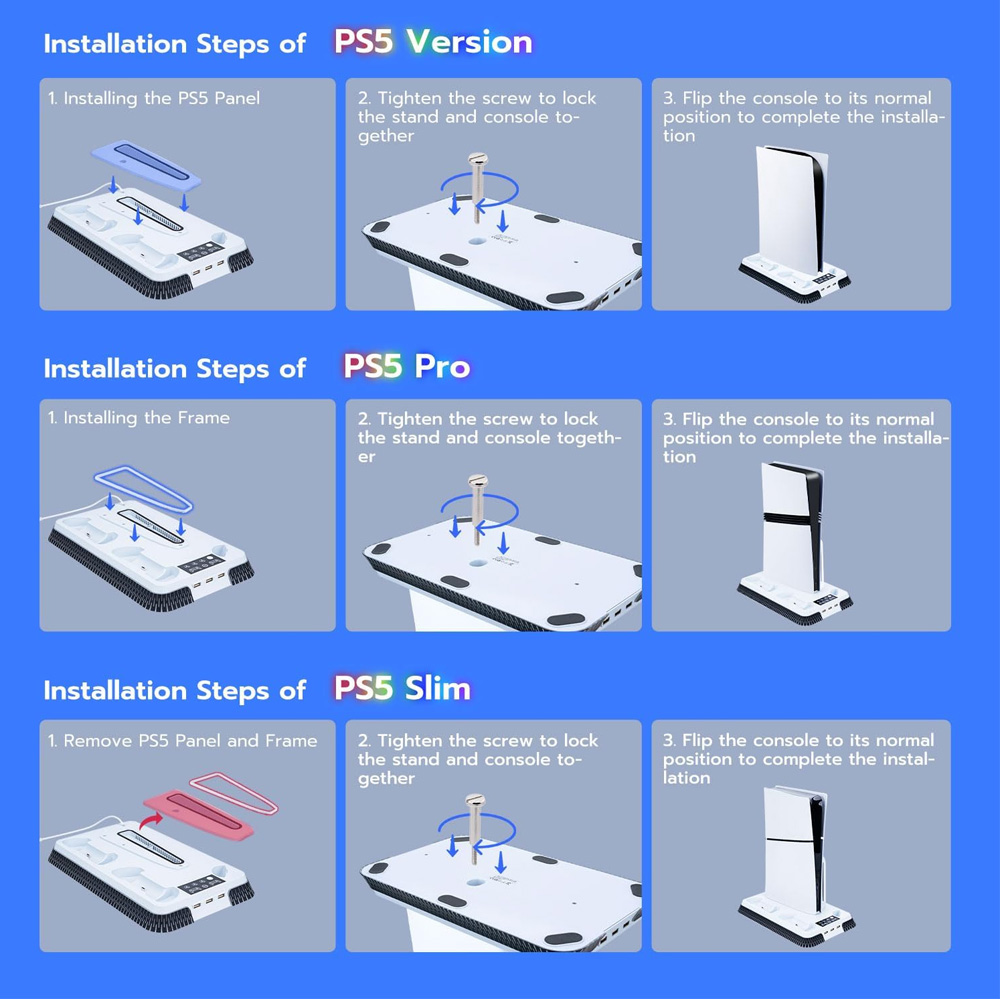 Installation Steps of PS5 Version

1. Installing the PS5 Panel

2. Tighten the screw to lock the stand and console together

3. Flip the console to its normal position to complete the installation

Installation Steps of PS5 Pro

1. Installing the Frame

2. Tighten the screw to lock the stand and console together

3. Flip the console to its normal position to complete the installation

Installation Steps of PS5 Slim

1. Remove PS5 Panel and Frame

2. Tighten the screw to lock the stand and console together

3. Flip the console to its normal position to complete the installation